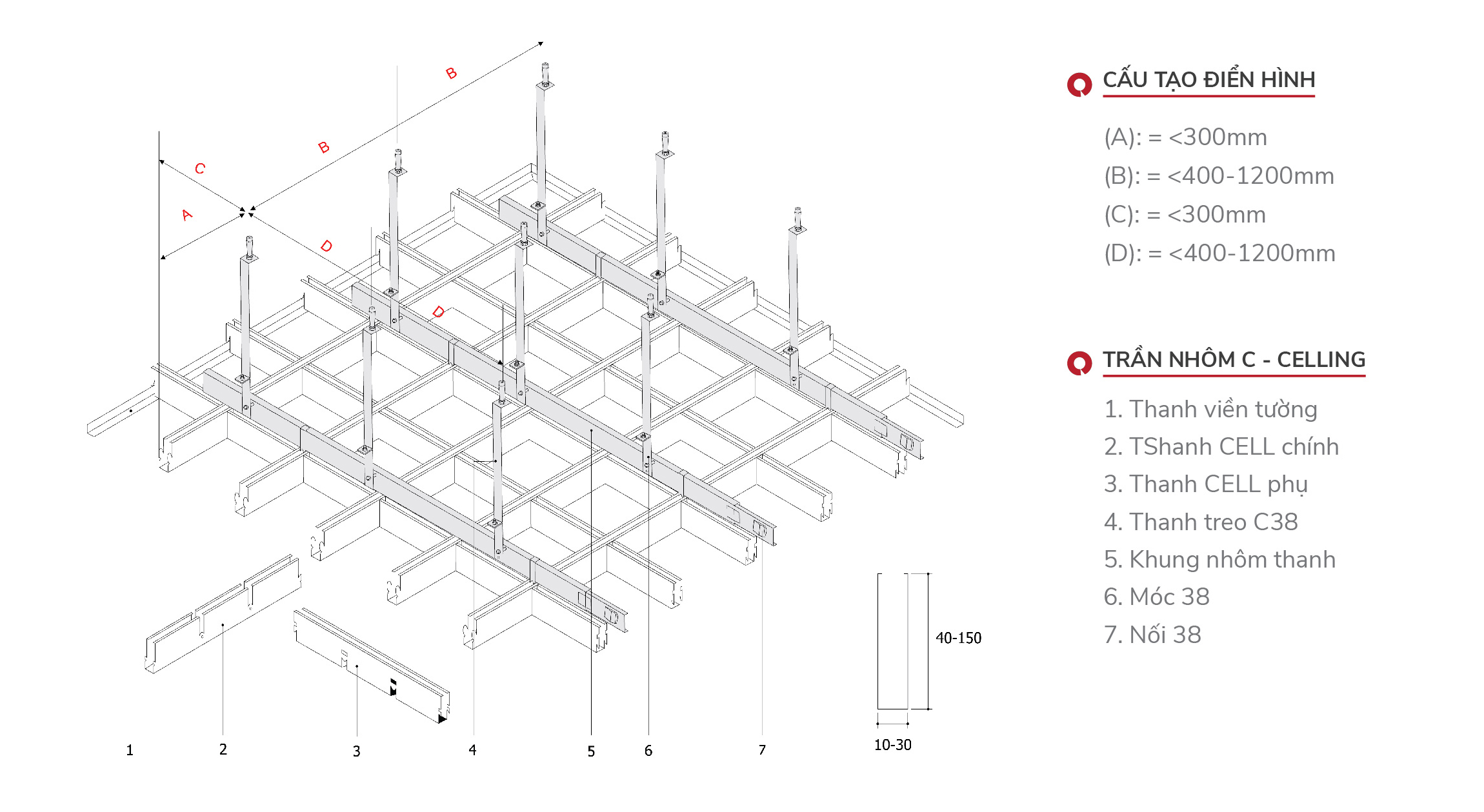 B

B

C

A

D

D

1

2

3

4

5

6

7

40-150

10-30

CẤU TẠO ĐIỂN HÌNH

(A): = <300mm

(B): = <400-1200mm

(C): = <300mm

(D): = <400-1200mm

TRẦN NHÔM C - CELLING

1. Thanh viền tường

2. TShanh CELL chính

3. Thanh CELL phụ

4. Thanh treo C38

5. Khung nhôm thanh

6. Móc 38

7. Nối 38