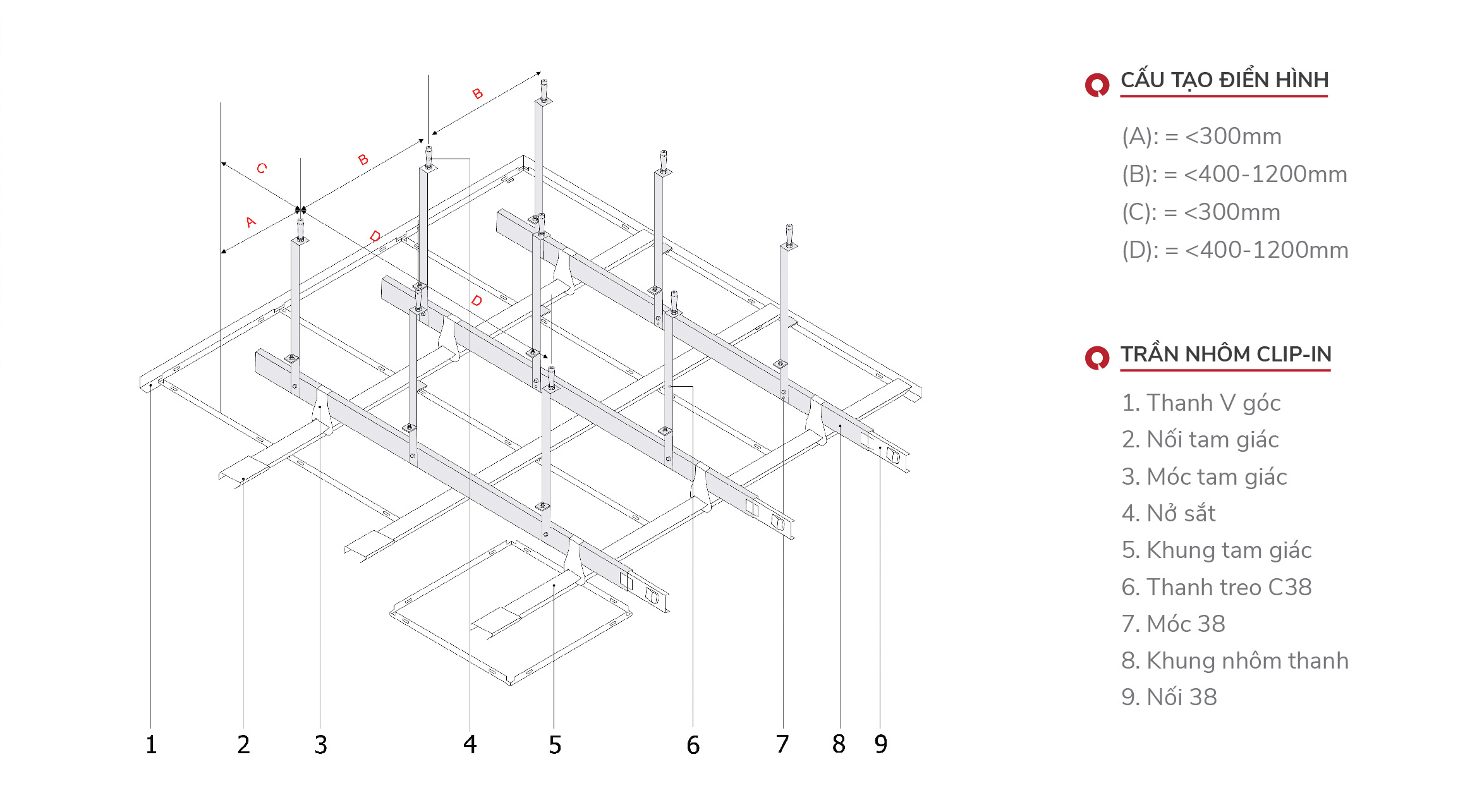 B

C

B

A

D

D

1 2 3 4 5 6 7 8 9

CẤU TẠO ĐIỂN HÌNH

(A): = <300mm

(B): = <400-1200mm

(C): = <300mm

(D): = <400-1200mm

TRẦN NHÔM CLIP-IN

1. Thanh V góc

2. Nối tam giác

3. Móc tam giác

4. Nở sắt

5. Khung tam giác

6. Thanh treo C38

7. Móc 38

8. Khung nhôm thanh

9. Nối 38