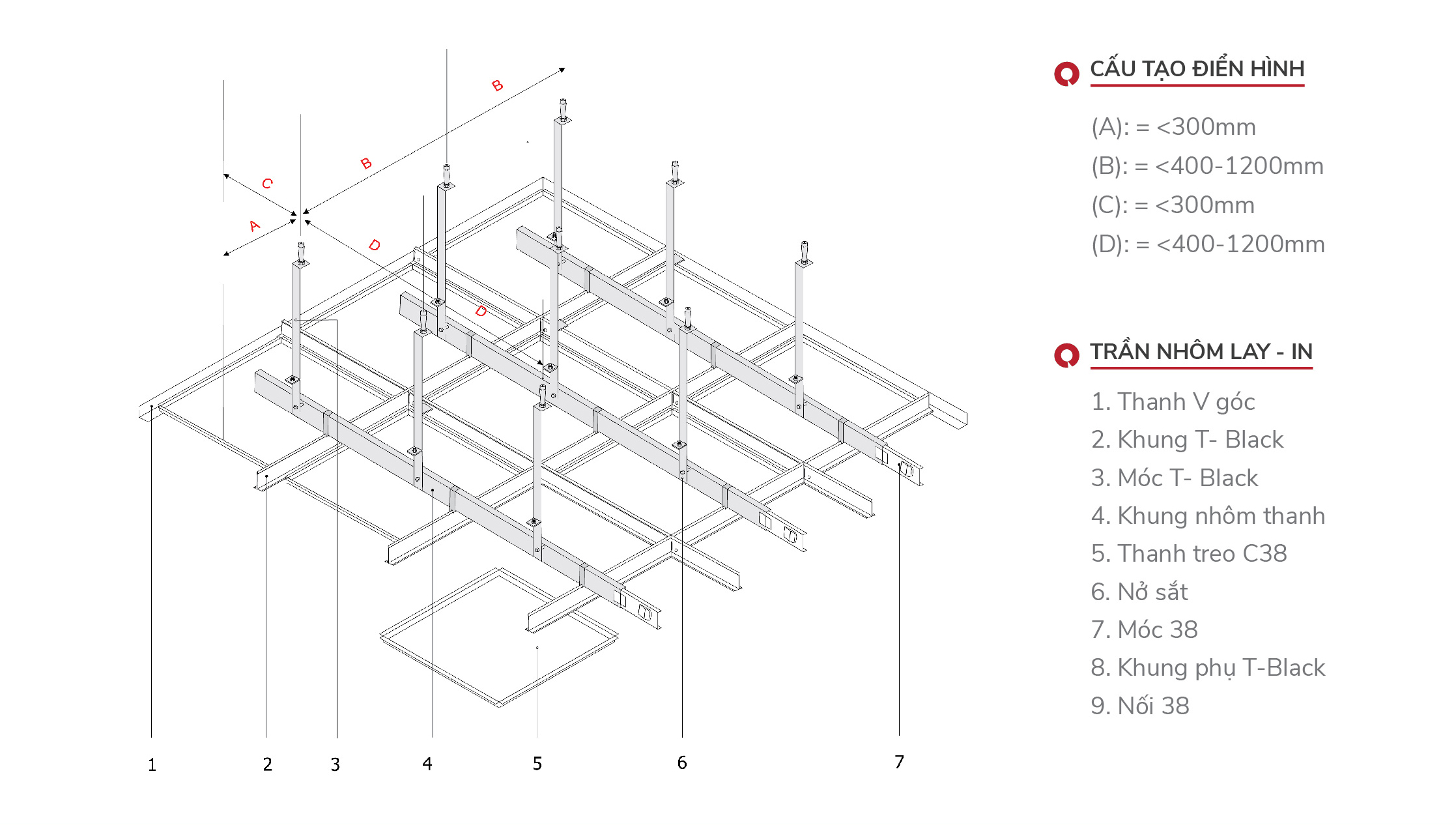 B
B
C
A
D
D

1 2 3 4 5 6 7

CẤU TẠO ĐIỂN HÌNH

(A): = <300mm
(B): = <400-1200mm
(C): = <300mm
(D): = <400-1200mm

TRẦN NHÔM LAY - IN

1. Thanh V góc
2. Khung T- Black
3. Móc T- Black
4. Khung nhôm thanh
5. Thanh treo C38
6. Nở sắt
7. Móc 38
8. Khung phụ T-Black
9. Nối 38