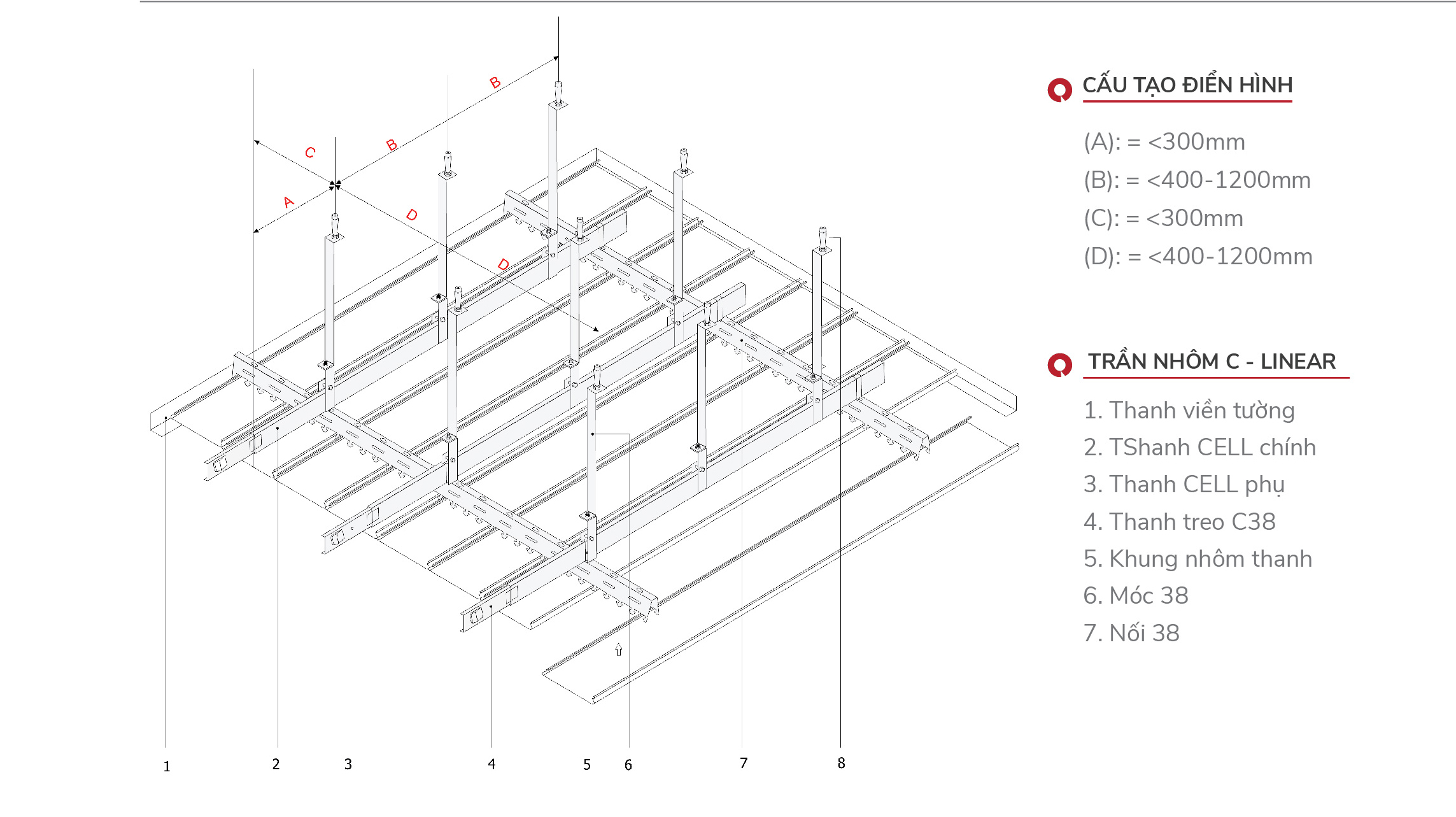 B

C

B

A

D

D

1

2

3

4

5

6

7

8

CẤU TẠO ĐIỂN HÌNH

(A): = <300mm

(B): = <400-1200mm

(C): = <300mm

(D): = <400-1200mm

TRẦN NHÔM C - LINEAR

1. Thanh viền tường

2. TShanh CELL chính

3. Thanh CELL phụ

4. Thanh treo C38

5. Khung nhôm thanh

6. Móc 38

7. Nối 38